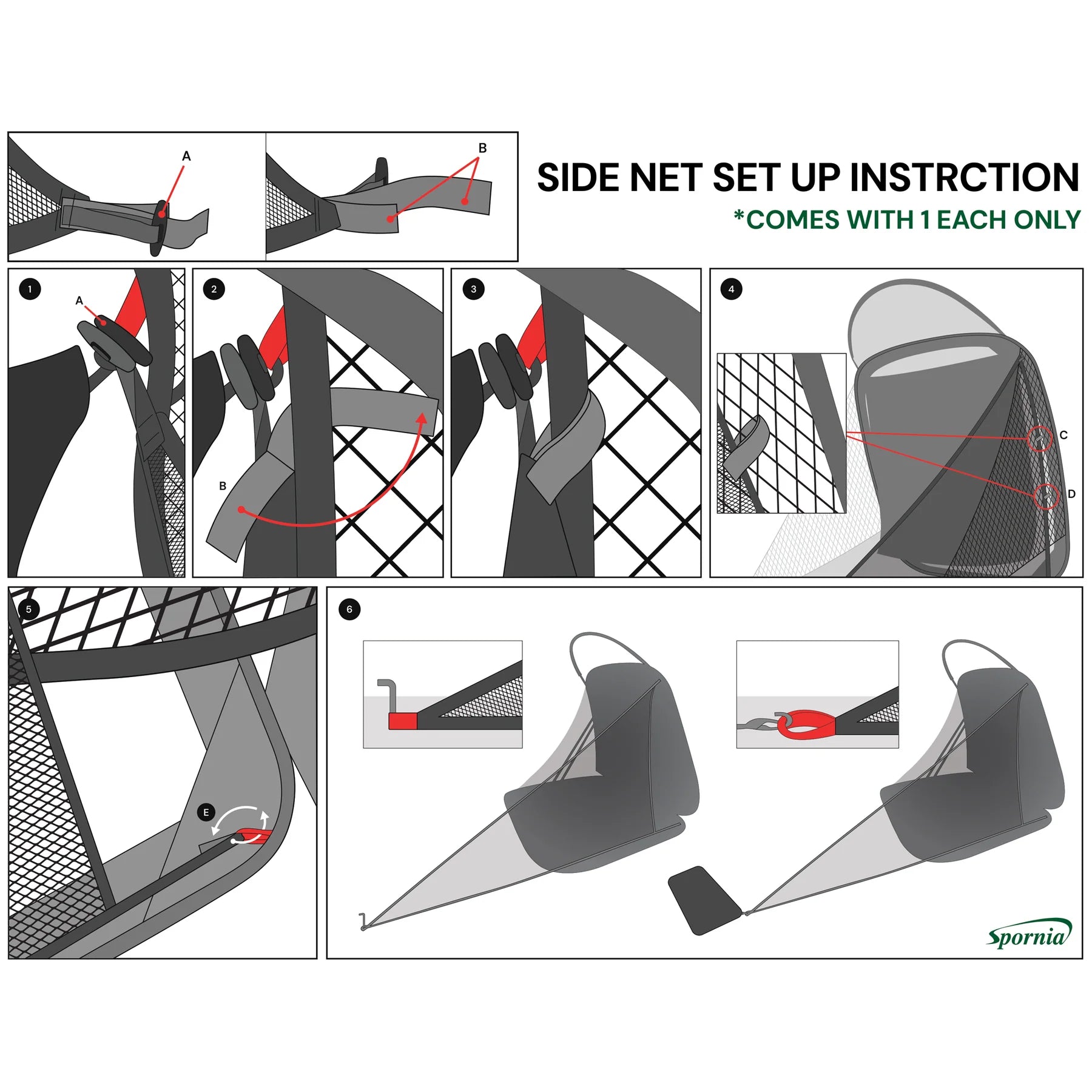 A

B

SIDE NET SET UP INSTRCTION
*COMES WITH 1 EACH ONLY

1
A

2
B

3

4
C
D

5
E

6

Spornia